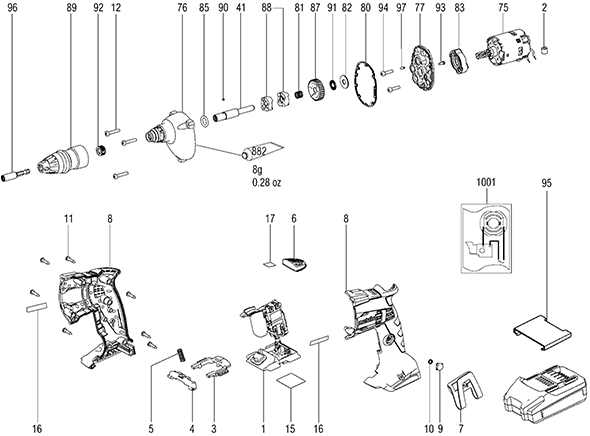 96 89 92 12 76 85 90 41 88 81 87 91 82 80 94 97 77 93 83 75 2

882

8g
0.28 oz

1001 95

11 8 17 6 8

16 5 4 3 1 15 16 10 9 7